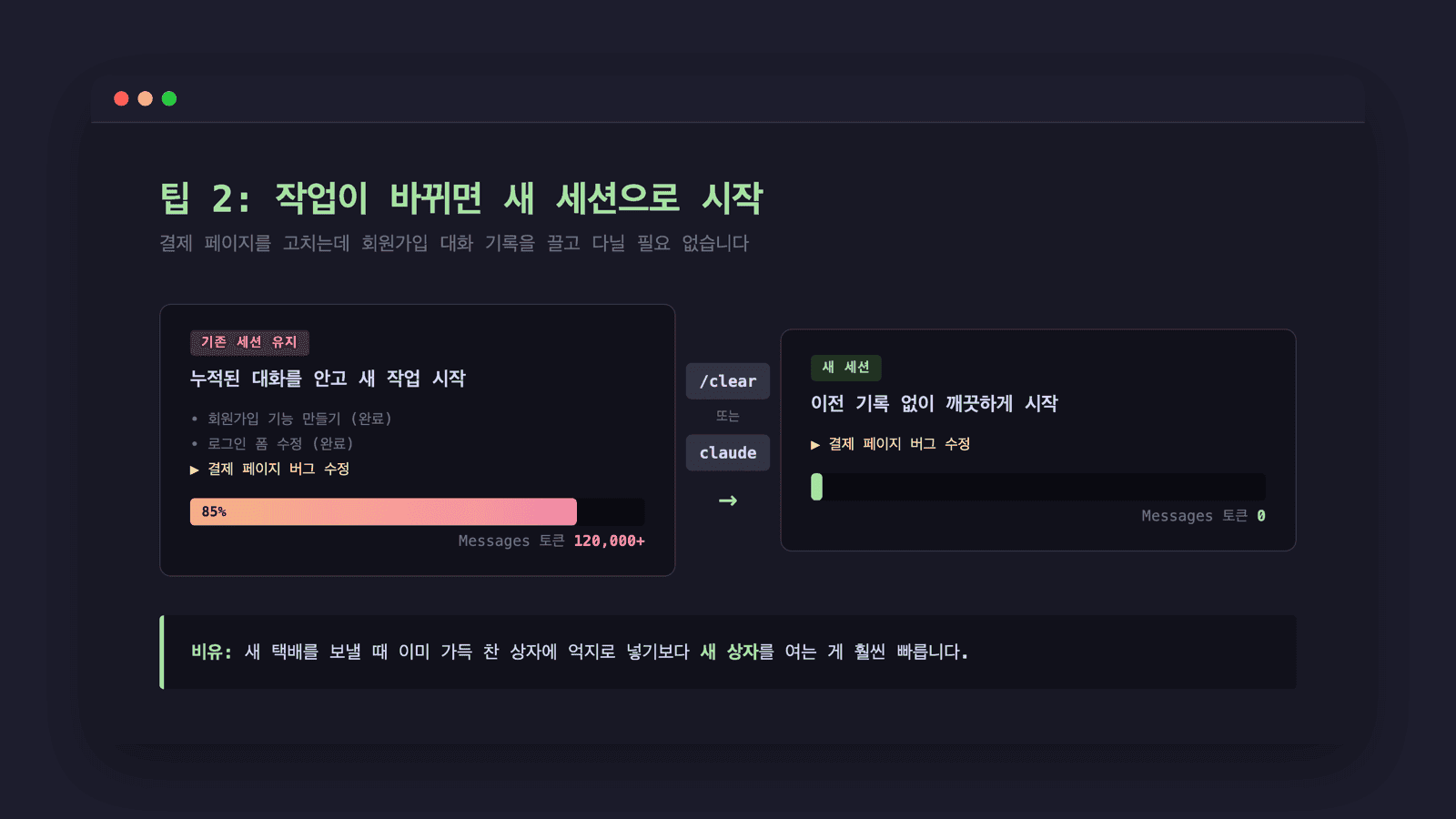 팁 2: 작업이 바뀌면 새 세션으로 시작

결제 페이지를 고치는데 회원가입 대화 기록을 끌고 다닐 필요 없습니다

기존 세션 유지

누적된 대화를 안고 새 작업 시작

• 회원가입 기능 만들기 (완료)
• 로그인 폼 수정 (완료)
▶ 결제 페이지 버그 수정

85%

Messages 토큰 120,000+

/clear

또는

claude

→

새 세션

이전 기록 없이 깨끗하게 시작

▶ 결제 페이지 버그 수정

Messages 토큰 0

비유: 새 택배를 보낼 때 이미 가득 찬 상자에 억지로 넣기보다 새 상자를 여는 게 훨씬 빠릅니다.